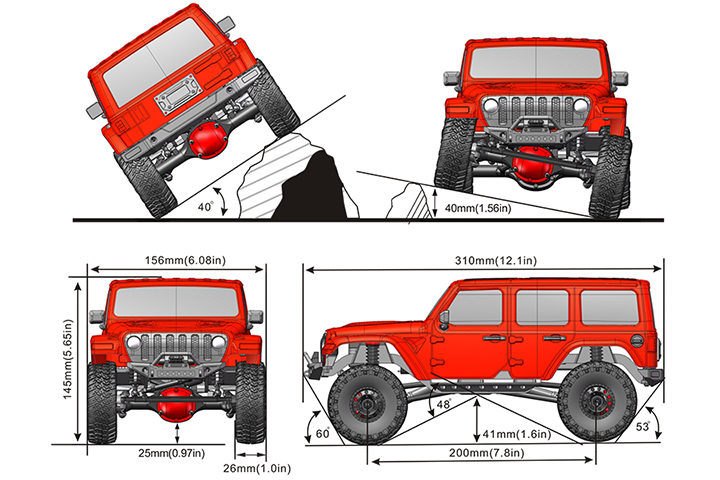 40°
40mm(1.56in)
156mm(6.08in)
145mm(5.65in)
25mm(0.97in)
26mm(1.0in)
310mm(12.1in)
48°
60°
41mm(1.6in)
53°
200mm(7.8in)